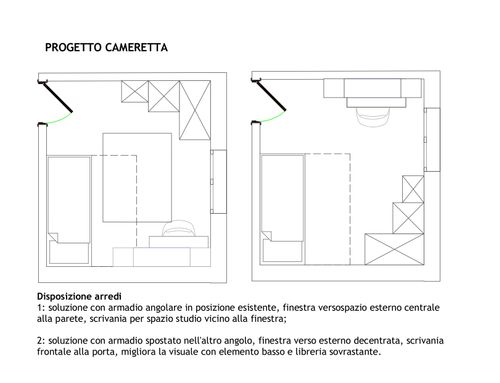 PROGETTO CAMERETTA

Disposizione arredi
1: soluzione con armadio angolare in posizione esistente, finestra versospazio esterno centrale alla parete, scrivania per spazio studio vicino alla finestra;

2: soluzione con armadio spostato nell'altro angolo, finestra verso esterno decentrata, scrivania frontale alla porta, migliora la visuale con elemento basso e libreria sovrastante.